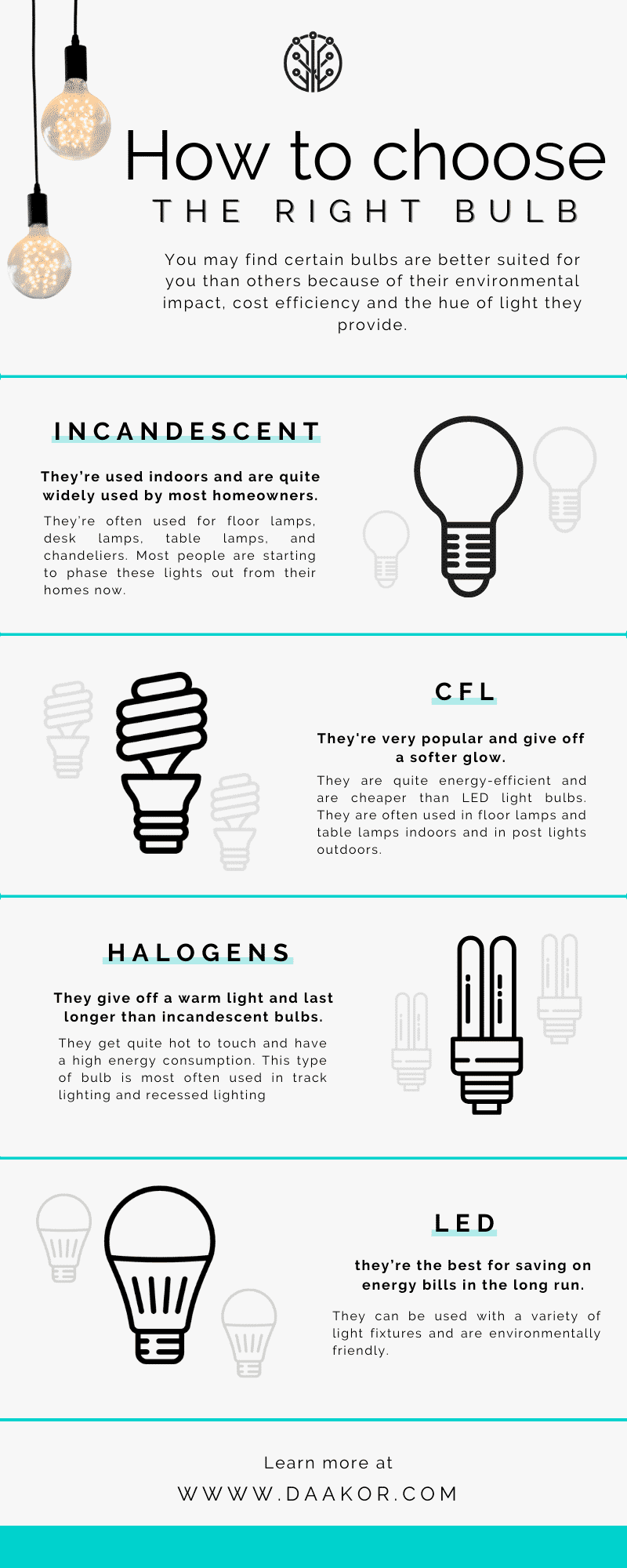 How to choose
THE RIGHT BULB

You may find certain bulbs are better suited for you than others because of their environmental impact, cost efficiency and the hue of light they provide.

INCANDESCENT

They're used indoors and are quite widely used by most homeowners.

They're often used for floor lamps, desk lamps, table lamps, and chandeliers. Most people are starting to phase these lights out from their homes now.

CFL

They're very popular and give off a softer glow.

They are quite energy-efficient and are cheaper than LED light bulbs. They are often used in floor lamps and table lamps indoors and in post lights outdoors.

HALOGENS

They give off a warm light and last longer than incandescent bulbs.

They get quite hot to touch and have a high energy consumption. This type of bulb is most often used in track lighting and recessed lighting

LED

they're the best for saving on energy bills in the long run.

They can be used with a variety of light fixtures and are environmentally friendly.

Learn more at
WWWW.DAAKOR.COM